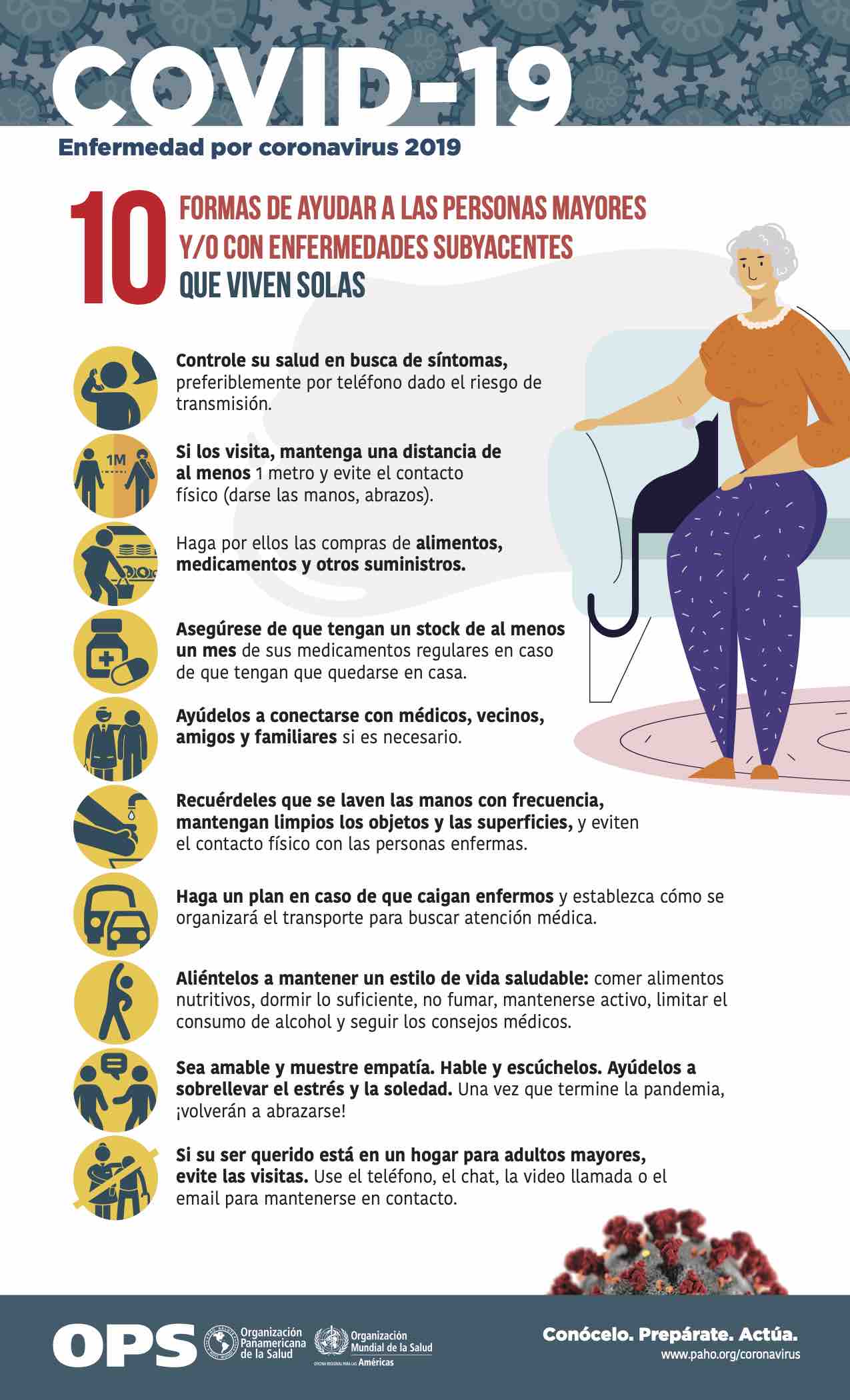 COVID-19
Enfermedad por coronavirus 2019

10 FORMAS DE AYUDAR A LAS PERSONAS MAYORES Y/O CON ENFERMEDADES SUBYACENTES QUE VIVEN SOLAS

Controle su salud en busca de síntomas, preferiblemente por teléfono dado el riesgo de transmisión.

1M

Si los visita, mantenga una distancia de al menos 1 metro y evite el contacto físico (darse las manos, abrazos).

Haga por ellos las compras de alimentos, medicamentos y otros suministros.

Asegúrese de que tengan un stock de al menos un mes de sus medicamentos regulares en caso de que tengan que quedarse en casa.

Ayúdelos a conectarse con médicos, vecinos, amigos y familiares si es necesario.

Recuérdeles que se laven las manos con frecuencia, mantengan limpios los objetos y las superficies, y eviten el contacto físico con las personas enfermas.

Haga un plan en caso de que caigan enfermos y establezca cómo se organizará el transporte para buscar atención médica.

Aliéntelos a mantener un estilo de vida saludable: comer alimentos nutritivos, dormir lo suficiente, no fumar, mantenerse activo, limitar el consumo de alcohol y seguir los consejos médicos.

Sea amable y muestre empatía. Hable y escúchelos. Ayúdelos a sobrellevar el estrés y la soledad. Una vez que termine la pandemia, ¡volverán a abrazarse!

Si su ser querido está en un hogar para adultos mayores, evite las visitas. Use el teléfono, el chat, la video llamada o el email para mantenerse en contacto.

OPS Organización Panamericana de la Salud Organización Mundial de la Salud OFICINA REGIONAL PARA LAS Américas

Conócelo. Prepárate. Actúa.
www.paho.org/coronavirus